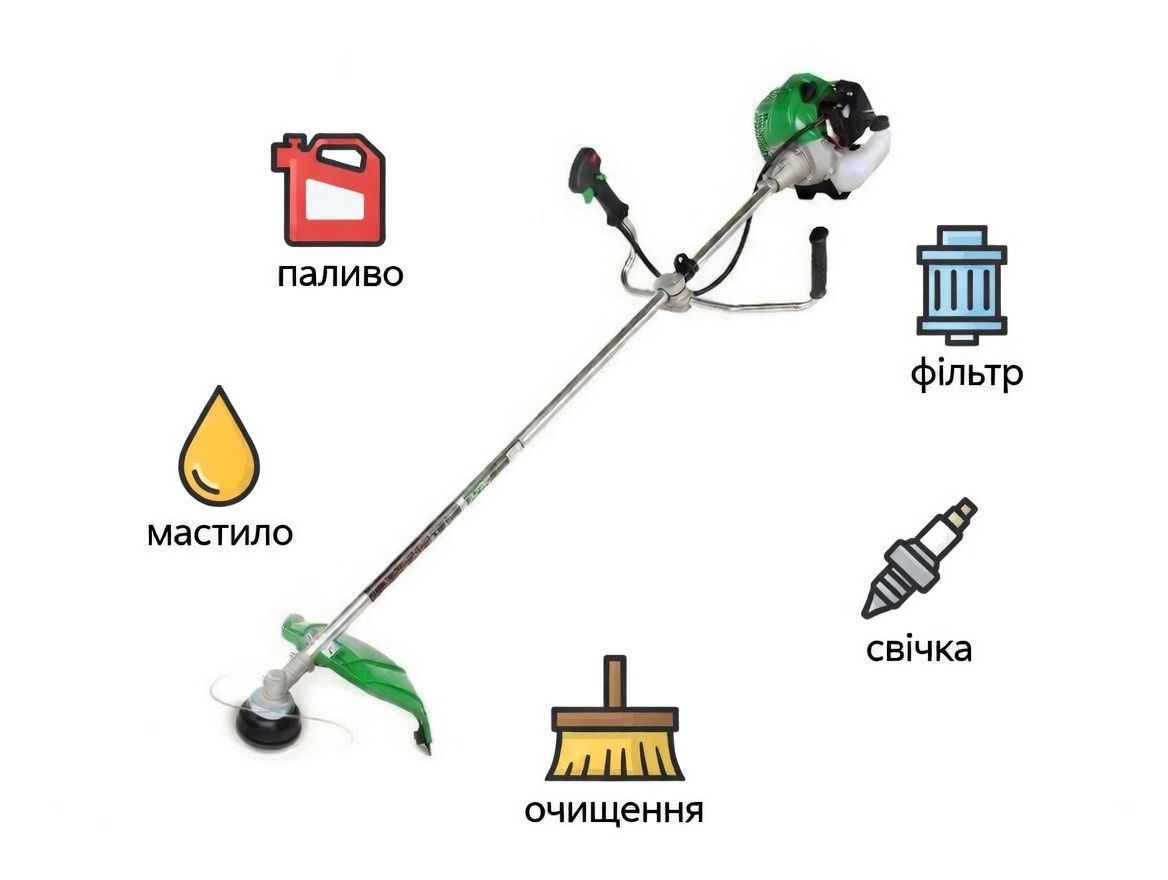 паливо

фільтр

мастило

свічка

очищення